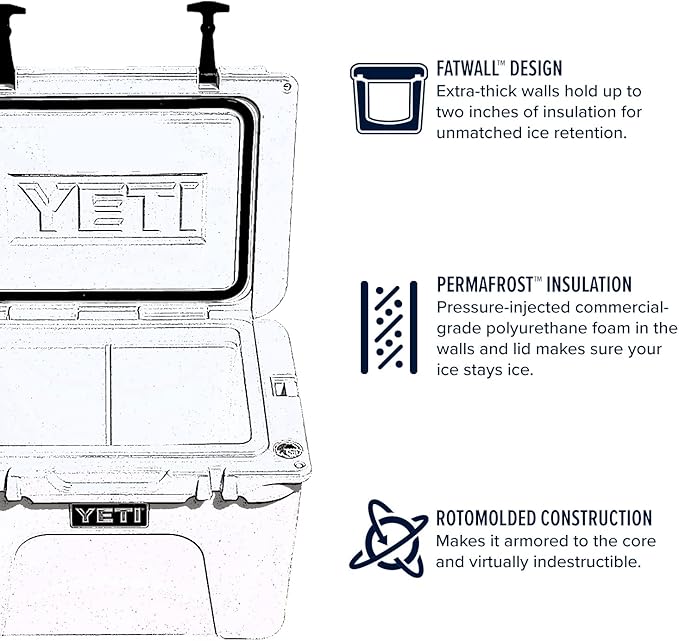 YETI

YETI

FATWALL™ DESIGN
Extra-thick walls hold up to two inches of insulation for unmatched ice retention.

PERMAFROST™ INSULATION
Pressure-injected commercial-grade polyurethane foam in the walls and lid makes sure your ice stays ice.

ROTOMOLDED CONSTRUCTION
Makes it armored to the core and virtually indestructible.