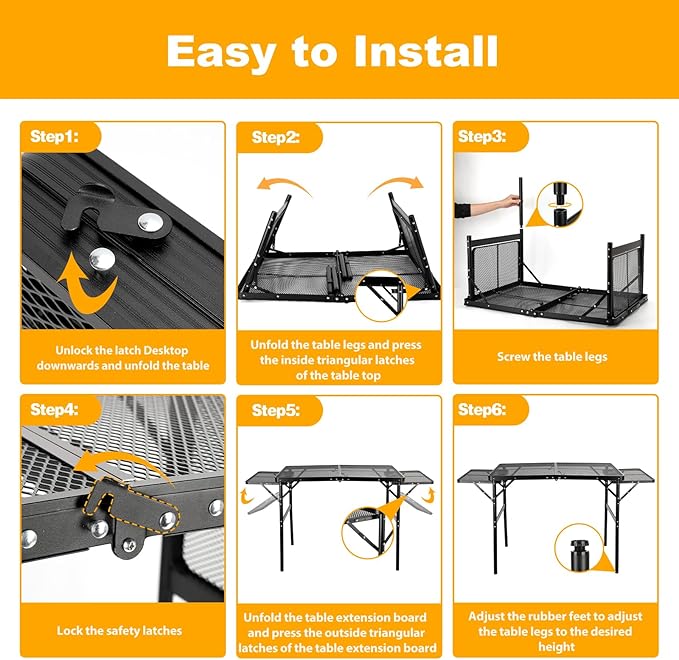 Easy to Install

Step1:

Unlock the latch Desktop downwards and unfold the table

Step2:

Unfold the table legs and press the inside triangular latches of the table top

Step3:

Screw the table legs

Step4:

Lock the safety latches

Step5:

Unfold the table extension board and press the outside triangular latches of the table extension board

Step6:

Adjust the rubber feet to adjust the table legs to the desired height