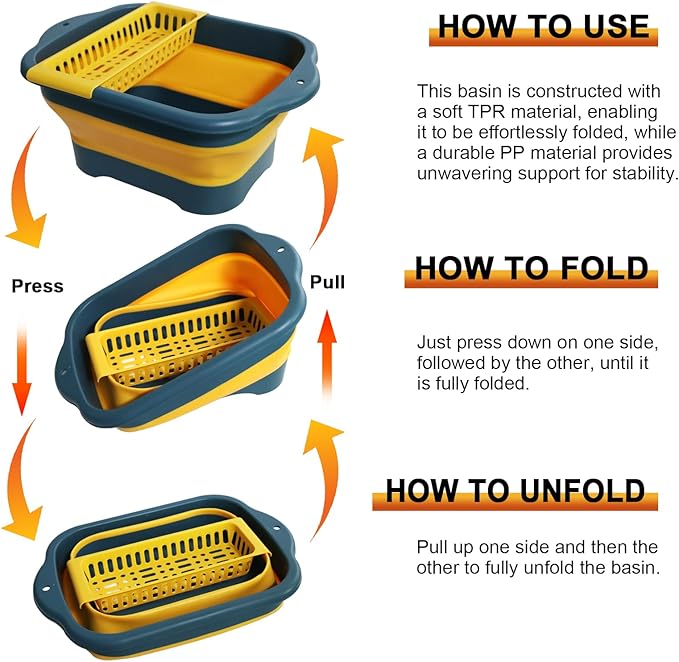 Press

Pull

HOW TO USE

This basin is constructed with a soft TPR material, enabling it to be effortlessly folded, while a durable PP material provides unwavering support for stability.

HOW TO FOLD

Just press down on one side, followed by the other, until it is fully folded.

HOW TO UNFOLD

Pull up one side and then the other to fully unfold the basin.