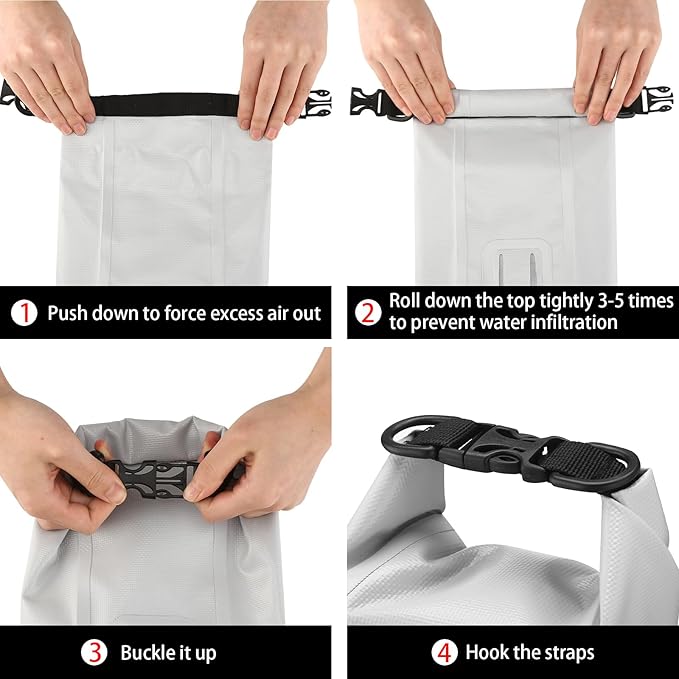 1 Push down to force excess air out

2 Roll down the top tightly 3-5 times to prevent water infiltration

3 Buckle it up

4 Hook the straps