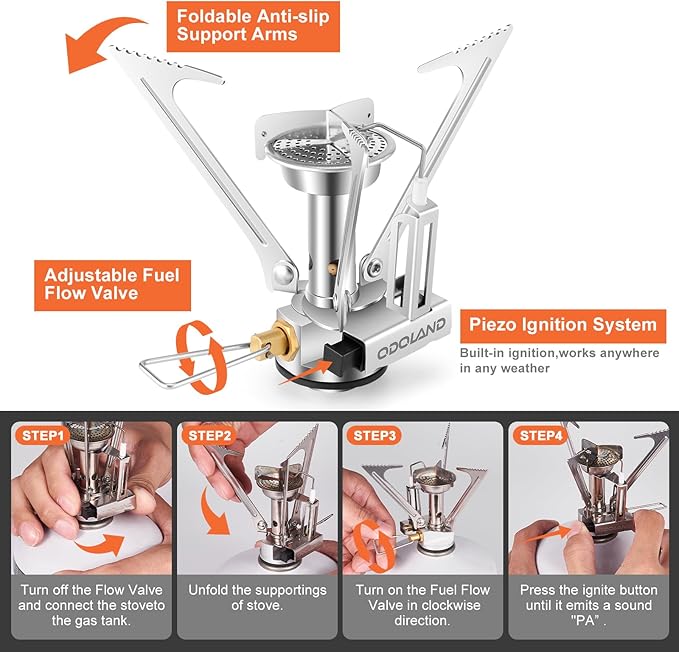 Foldable Anti-slip Support Arms

Adjustable Fuel Flow Valve

ODOLAND

Piezo Ignition System

Built-in ignition,works anywhere in any weather

STEP1

Turn off the Flow Valve and connect the stoveto the gas tank.

STEP2

Unfold the supportings of stove.

STEP3

Turn on the Fuel Flow Valve in clockwise direction.

STEP4

Press the ignite button until it emits a sound "PA" .