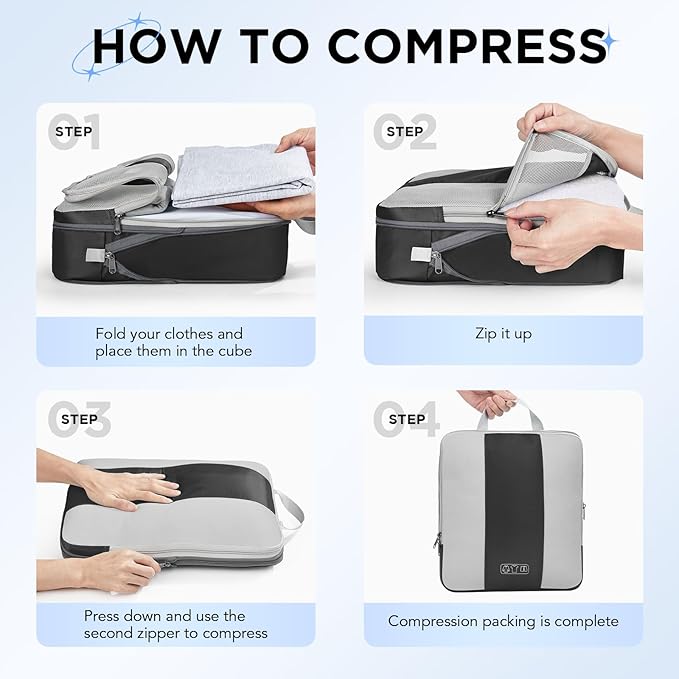 HOW TO COMPRESS

01 STEP

Fold your clothes and place them in the cube

02 STEP

Zip it up

03 STEP

Press down and use the second zipper to compress

04 STEP

Compression packing is complete