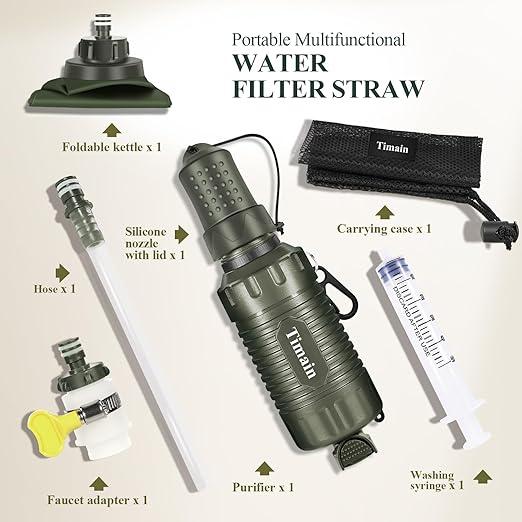 Portable Multifunctional
WATER
FILTER STRAW

Foldable kettle x 1

Timain

Carrying case x 1

Silicone nozzle with lid x 1

Hose x 1

Timain

DISCARD AFTER USE

Faucet adapter x 1

Purifier x 1

Washing syringe x 1