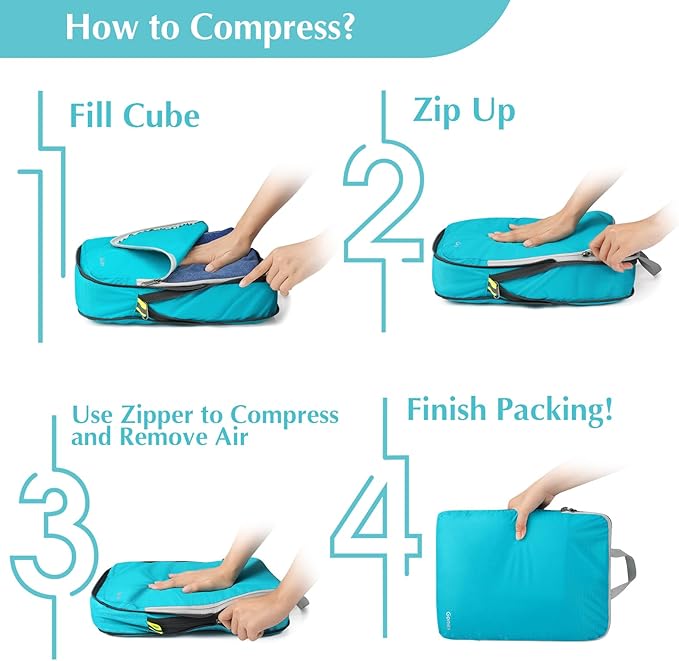 How to Compress?

1 Fill Cube

2 Zip Up

3 Use Zipper to Compress and Remove Air

4 Finish Packing!

Gonex