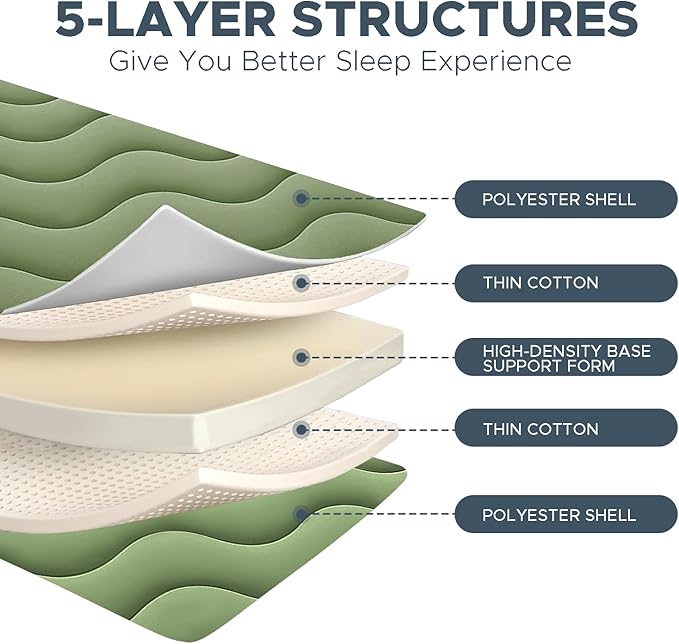 5-LAYER STRUCTURES
Give You Better Sleep Experience

POLYESTER SHELL

THIN COTTON

HIGH-DENSITY BASE SUPPORT FORM

THIN COTTON

POLYESTER SHELL