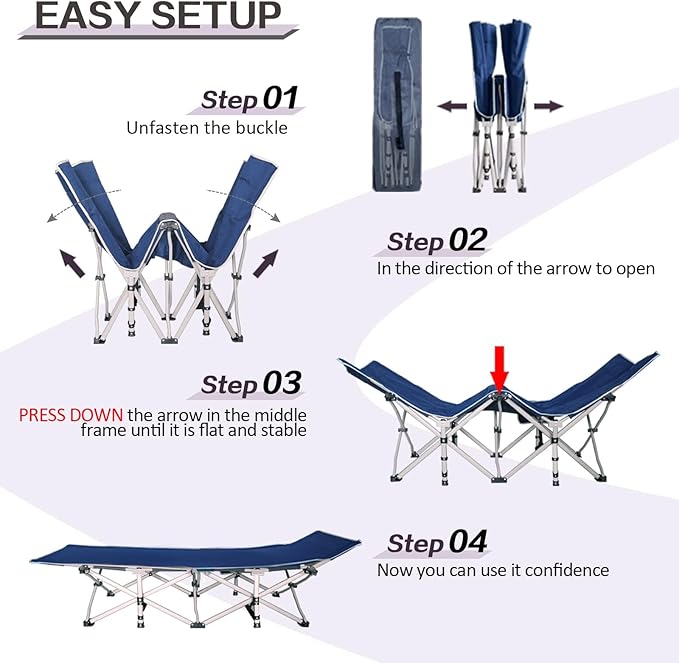 EASY SETUP

Step 01
Unfasten the buckle

Step 02
In the direction of the arrow to open

Step 03
PRESS DOWN the arrow in the middle frame until it is flat and stable

Step 04
Now you can use it confidence