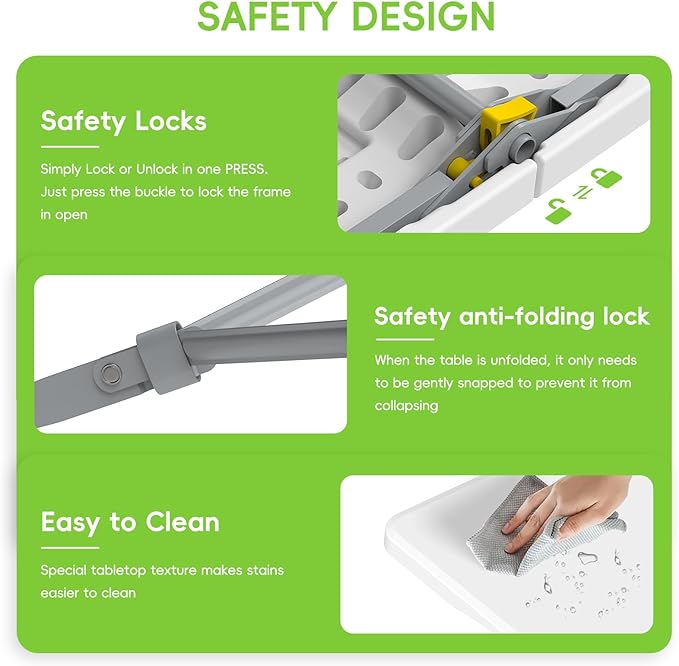 SAFETY DESIGN

Safety Locks

Simply Lock or Unlock in one PRESS. Just press the buckle to lock the frame in open

Safety anti-folding lock

When the table is unfolded, it only needs to be gently snapped to prevent it from collapsing

Easy to Clean

Special tabletop texture makes stains easier to clean