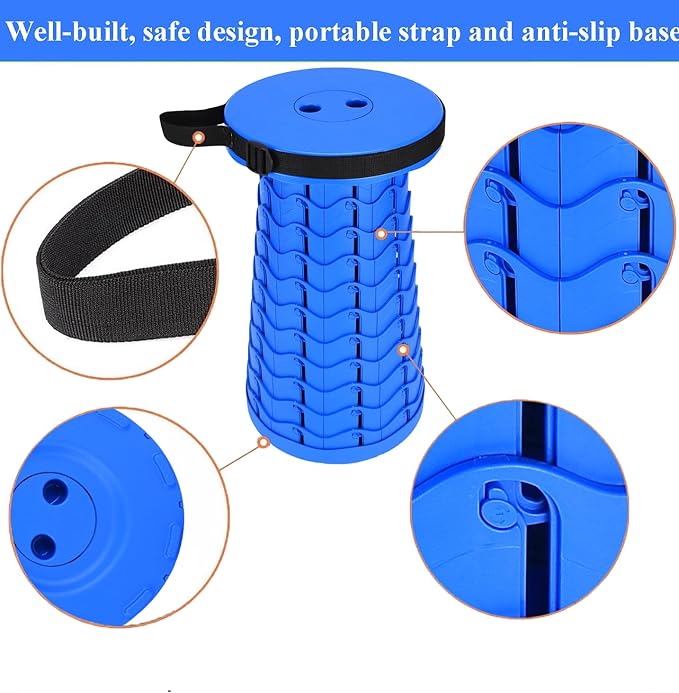 Well-built, safe design, portable strap and anti-slip base