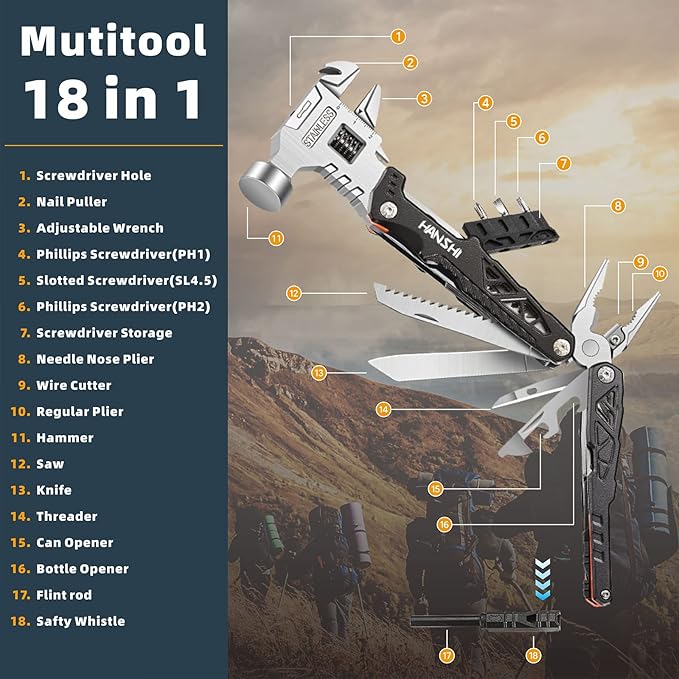 Mutitool
18 in 1

1. Screwdriver Hole
2. Nail Puller
3. Adjustable Wrench
4. Phillips Screwdriver(PH1)
5. Slotted Screwdriver(SL4.5)
6. Phillips Screwdriver(PH2)
7. Screwdriver Storage
8. Needle Nose Plier
9. Wire Cutter
10. Regular Plier
11. Hammer
12. Saw
13. Knife
14. Threader
15. Can Opener
16. Bottle Opener
17. Flint rod
18. Safty Whistle

1
2
3
4
5
6
7
8
9
10
11
12
13
14
15
16
17
18

STAINLESS
HANSHI