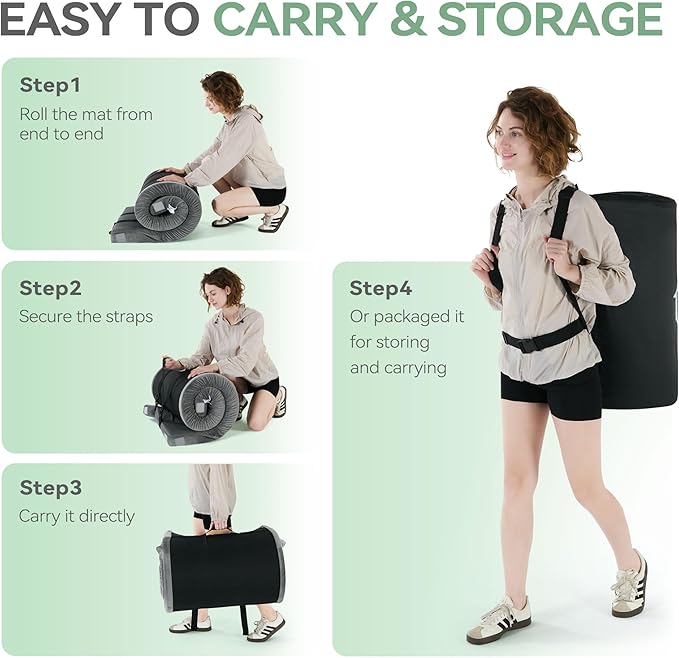 EASY TO CARRY & STORAGE

Step1
Roll the mat from end to end

Step2
Secure the straps

Step3
Carry it directly

Step4
Or packaged it for storing and carrying