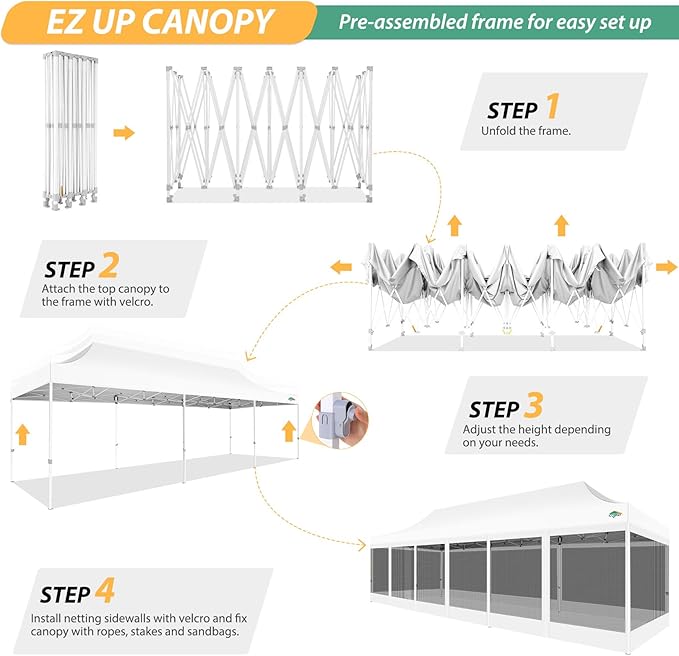 EZ UP CANOPY

Pre-assembled frame for easy set up

STEP 1
Unfold the frame.

STEP 2
Attach the top canopy to the frame with velcro.

STEP 3
Adjust the height depending on your needs.

STEP 4
Install netting sidewalls with velcro and fix canopy with ropes, stakes and sandbags.