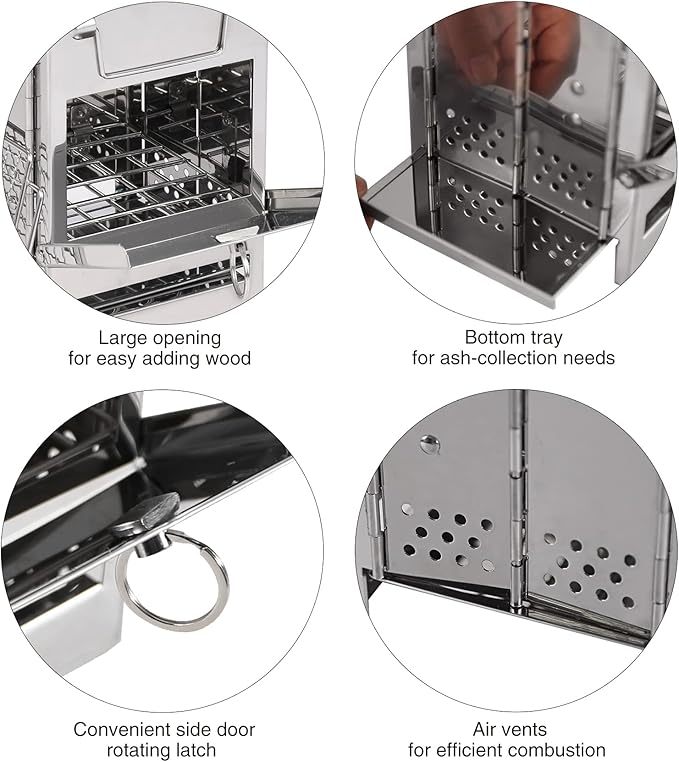 Large opening
for easy adding wood

Bottom tray
for ash-collection needs

Convenient side door
rotating latch

Air vents
for efficient combustion