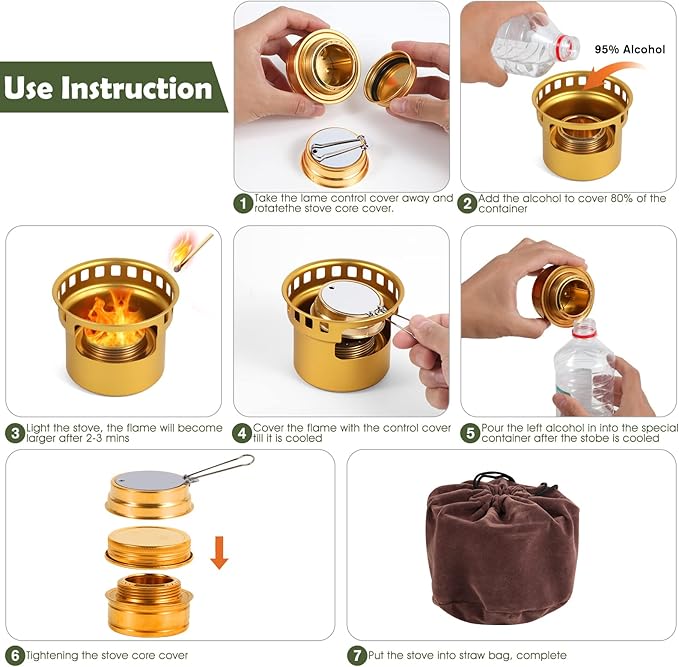 Use Instruction

95% Alcohol

1 Take the lame control cover away and rotatethe stove core cover.

2 Add the alcohol to cover 80% of the container

3 Light the stove, the flame will become larger after 2-3 mins

4 Cover the flame with the control cover till it is cooled

5 Pour the left alcohol in into the special container after the stobe is cooled

6 Tightening the stove core cover

7 Put the stove into straw bag, complete