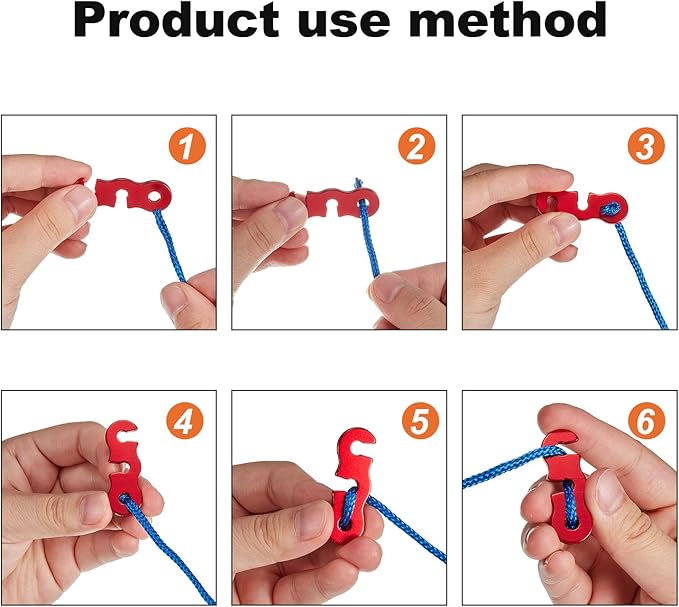 Product use method

1

2

3

4

5

6