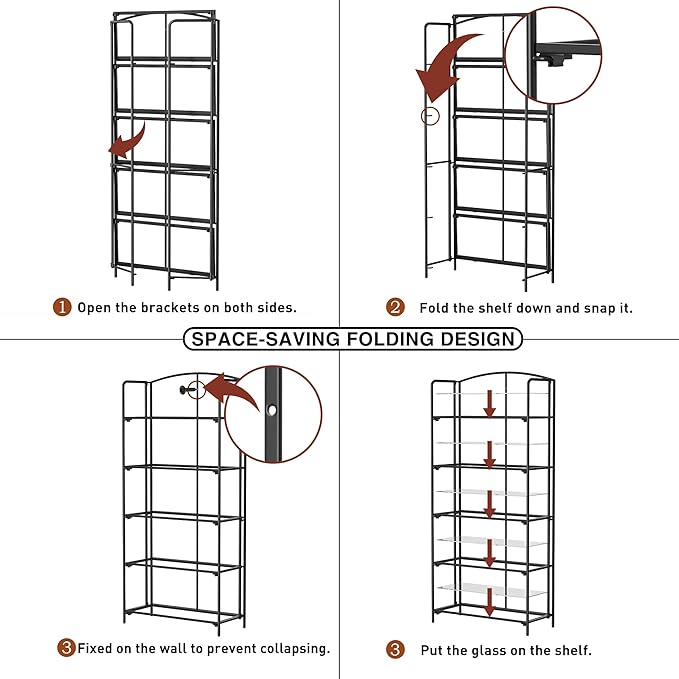 1 Open the brackets on both sides.

2 Fold the shelf down and snap it.

SPACE-SAVING FOLDING DESIGN

3 Fixed on the wall to prevent collapsing.

3 Put the glass on the shelf.