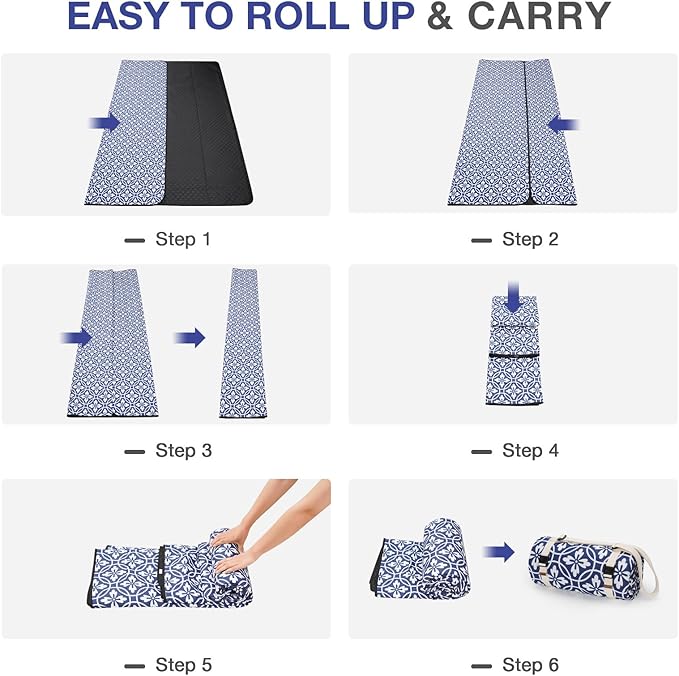 EASY TO ROLL UP & CARRY

— Step 1

— Step 2

— Step 3

— Step 4

— Step 5

— Step 6