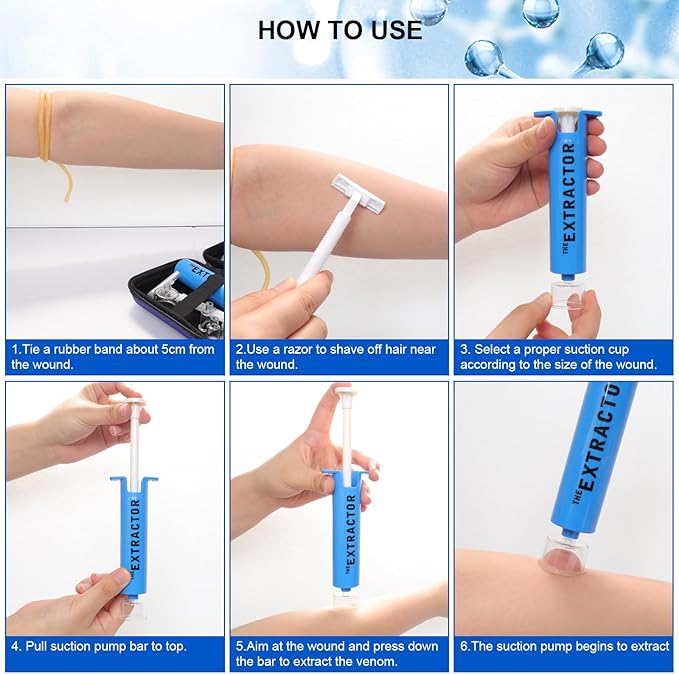 HOW TO USE

THE EXT

1.Tie a rubber band about 5cm from the wound.

2.Use a razor to shave off hair near the wound.

THE EXTRACTOR

3. Select a proper suction cup according to the size of the wound.

THE EXTRACTOR

4. Pull suction pump bar to top.

THE EXTRACTOR

5.Aim at the wound and press down the bar to extract the venom.

THE EXTRACTO

6.The suction pump begins to extract