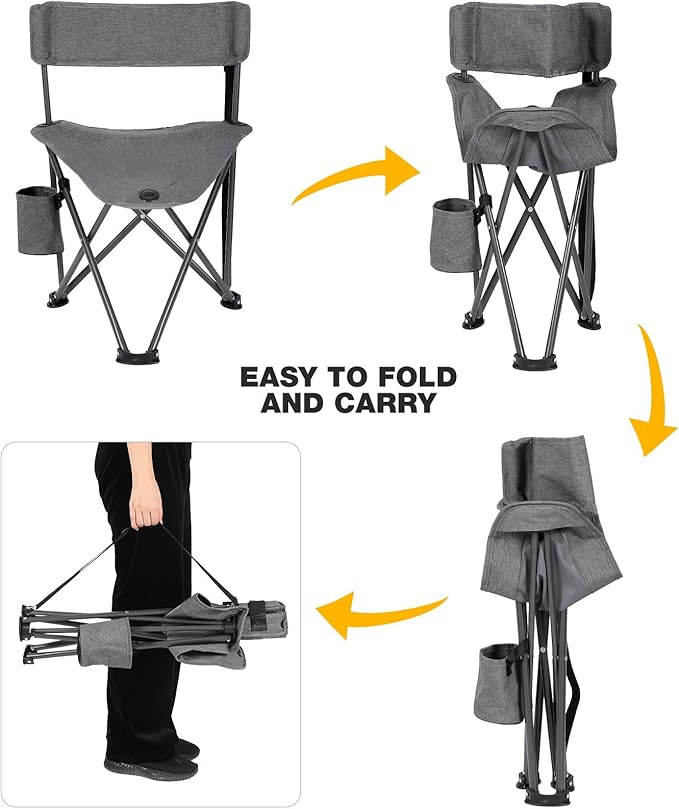 EASY TO FOLD AND CARRY