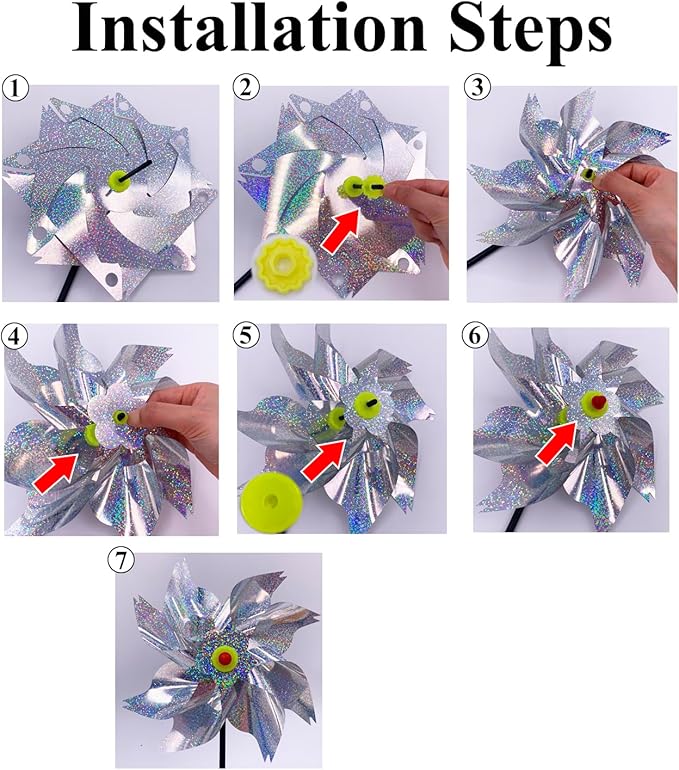 Installation Steps

1

2

3

4

5

6

7