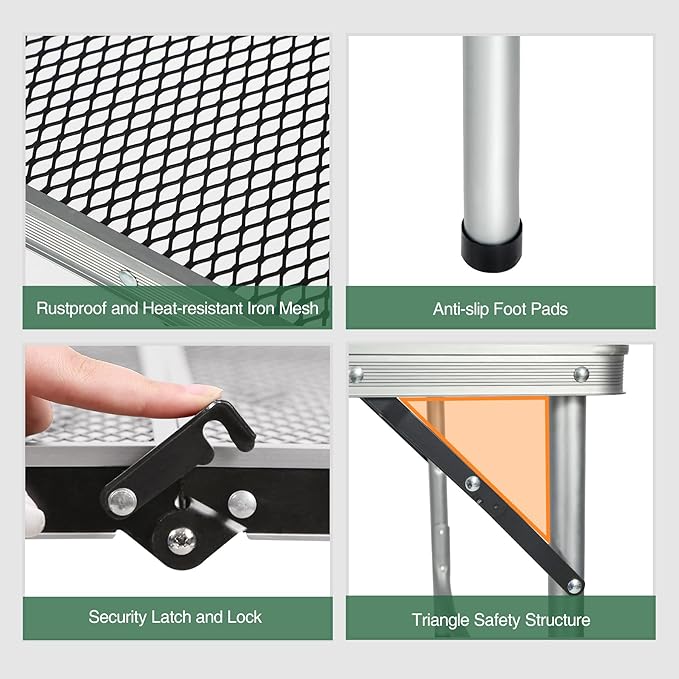 Rustproof and Heat-resistant Iron Mesh

Anti-slip Foot Pads

Security Latch and Lock

Triangle Safety Structure