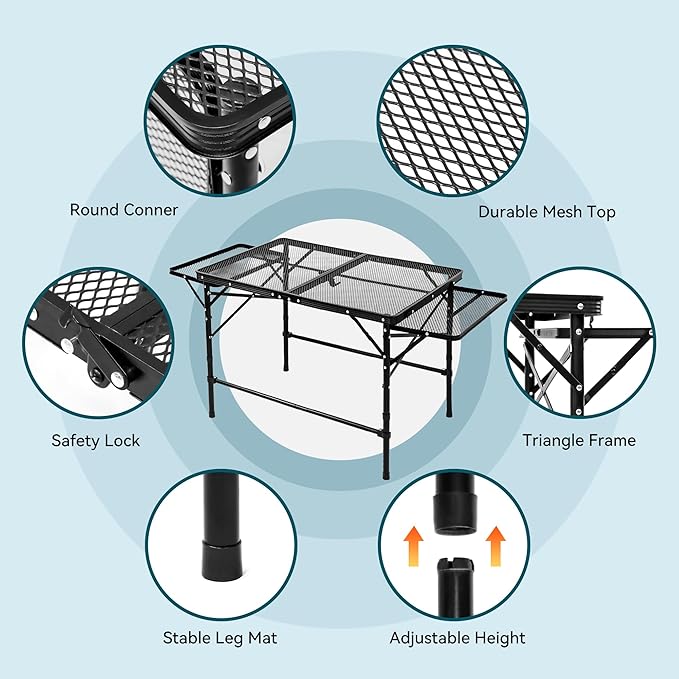 Round Conner

Durable Mesh Top

Safety Lock

Triangle Frame

Stable Leg Mat

Adjustable Height