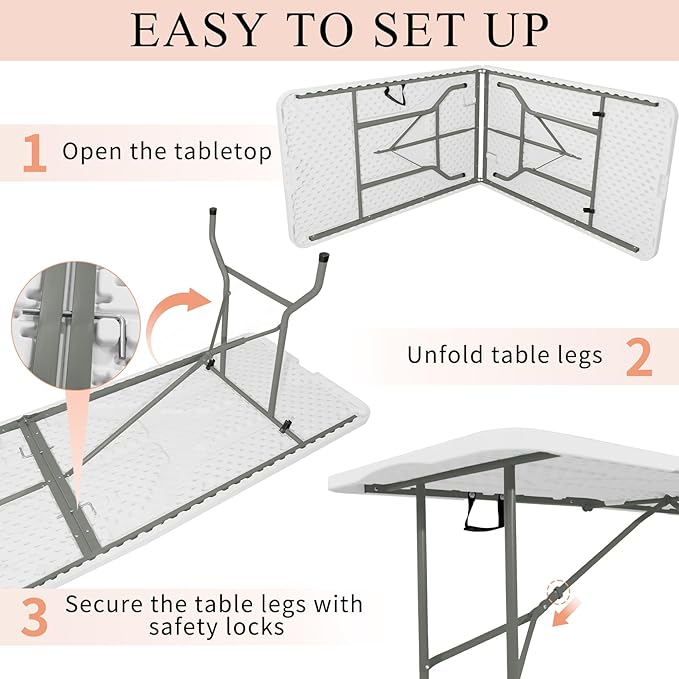 EASY TO SET UP

1 Open the tabletop

Unfold table legs 2

3 Secure the table legs with safety locks