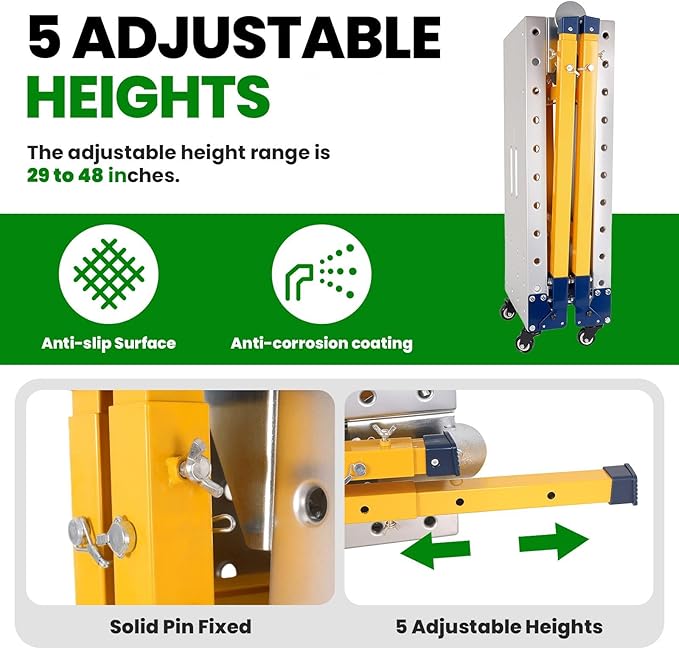 5 ADJUSTABLE HEIGHTS

The adjustable height range is 29 to 48 inches.

Anti-slip Surface

Anti-corrosion coating

Solid Pin Fixed

5 Adjustable Heights