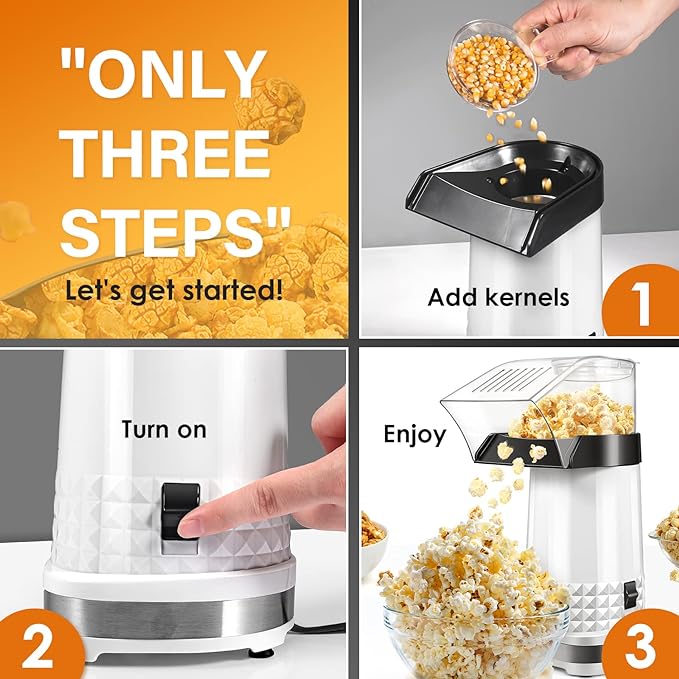 "ONLY THREE STEPS"
Let's get started!

Add kernels
1

Turn on
2

Enjoy
3