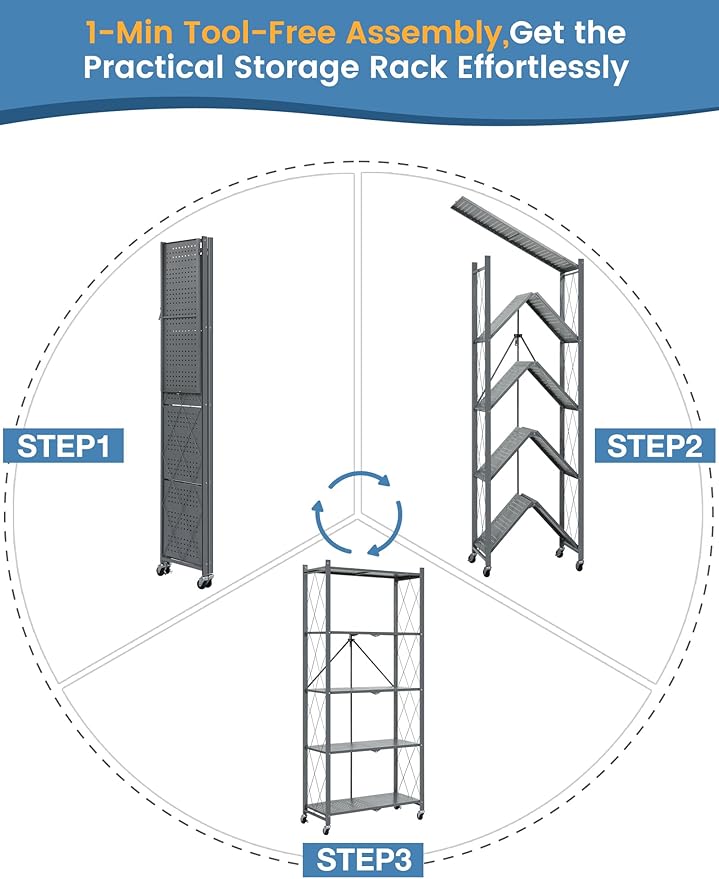 1-Min Tool-Free Assembly,Get the Practical Storage Rack Effortlessly

STEP1

STEP2

STEP3