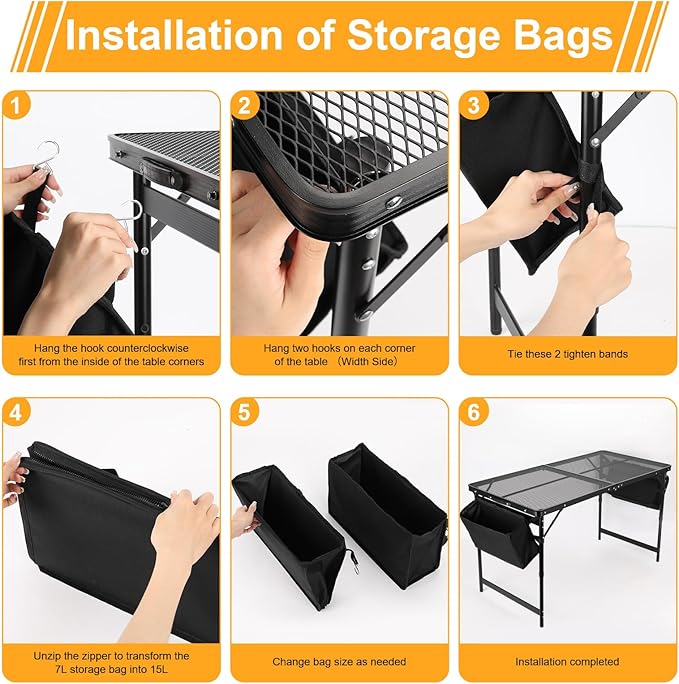 Installation of Storage Bags

1

Hang the hook counterclockwise first from the inside of the table corners

2

Hang two hooks on each corner of the table （Width Side）

3

Tie these 2 tighten bands

4

Unzip the zipper to transform the 7L storage bag into 15L

5

Change bag size as needed

6

Installation completed