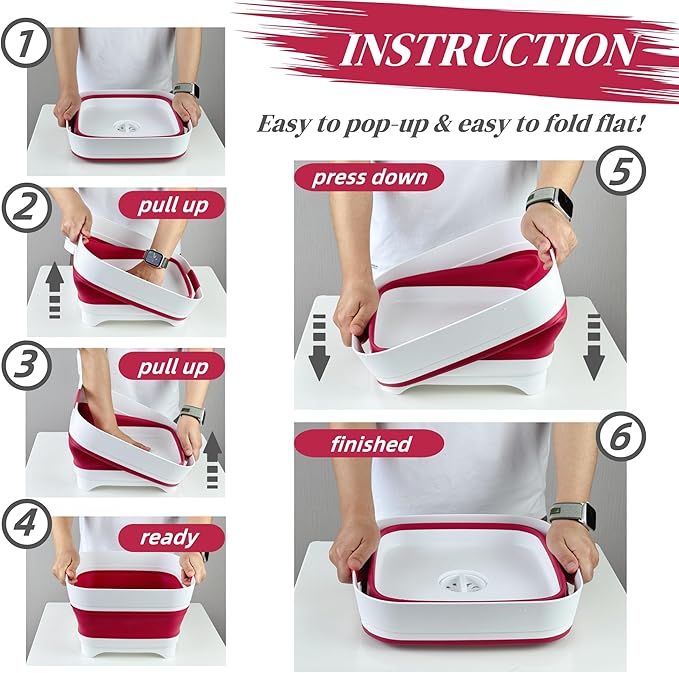 INSTRUCTION

Easy to pop-up & easy to fold flat!

1

2
pull up

3
pull up

4
ready

5
press down

6
finished