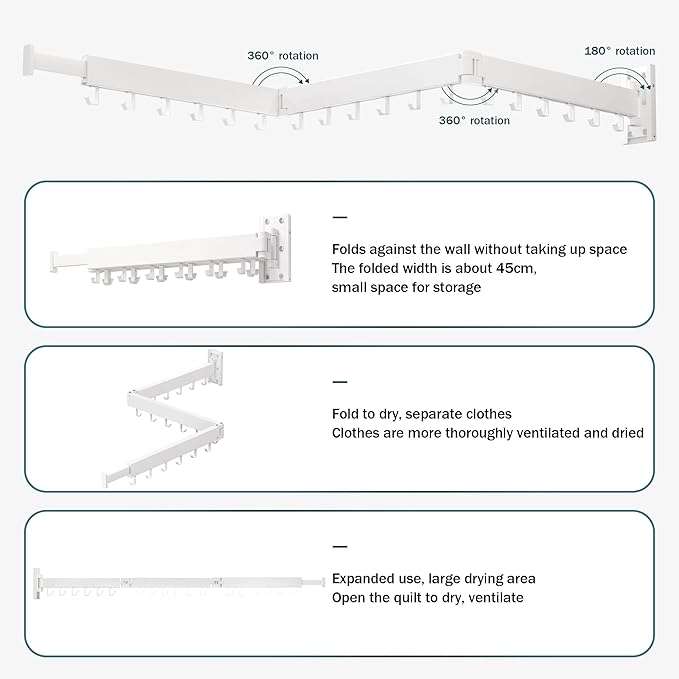 360° rotation

180° rotation

360° rotation

—

Folds against the wall without taking up space
The folded width is about 45cm,
small space for storage

—

Fold to dry, separate clothes
Clothes are more thoroughly ventilated and dried

—

Expanded use, large drying area
Open the quilt to dry, ventilate