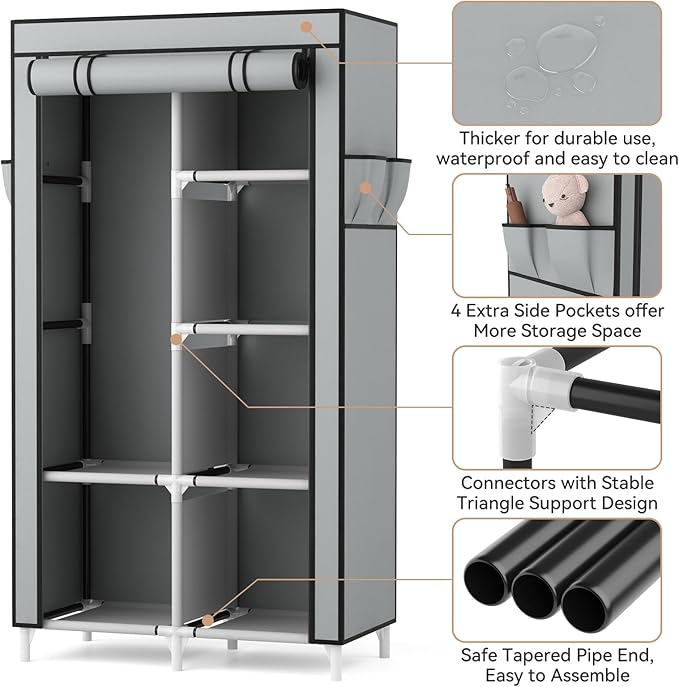 Thicker for durable use, waterproof and easy to clean

4 Extra Side Pockets offer More Storage Space

Connectors with Stable Triangle Support Design

Safe Tapered Pipe End, Easy to Assemble