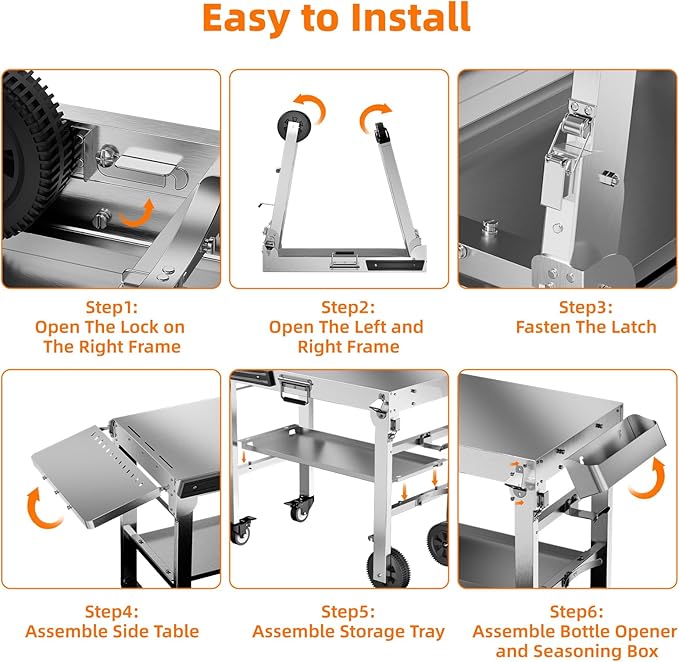 Easy to Install

Step1:
Open The Lock on The Right Frame

Step2:
Open The Left and Right Frame

Step3:
Fasten The Latch

Step4:
Assemble Side Table

Step5:
Assemble Storage Tray

Step6:
Assemble Bottle Opener and Seasoning Box