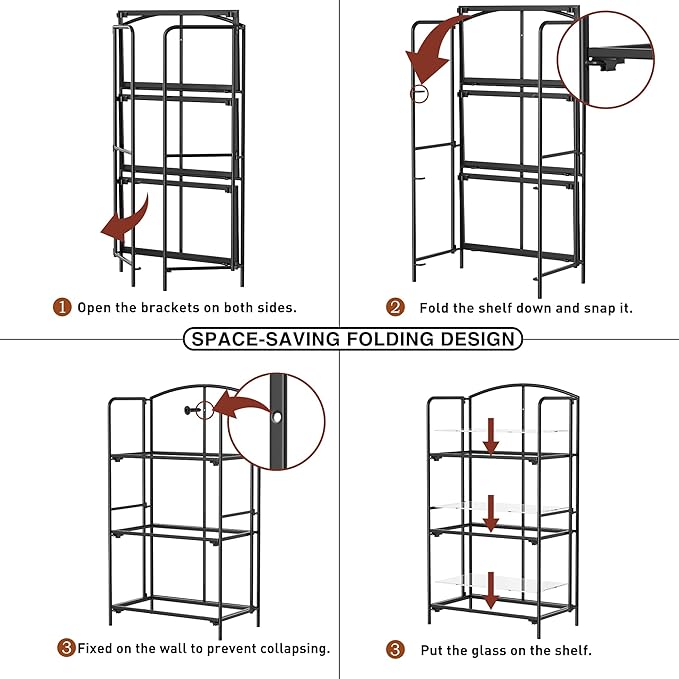 1 Open the brackets on both sides.

2 Fold the shelf down and snap it.

SPACE-SAVING FOLDING DESIGN

3 Fixed on the wall to prevent collapsing.

3 Put the glass on the shelf.