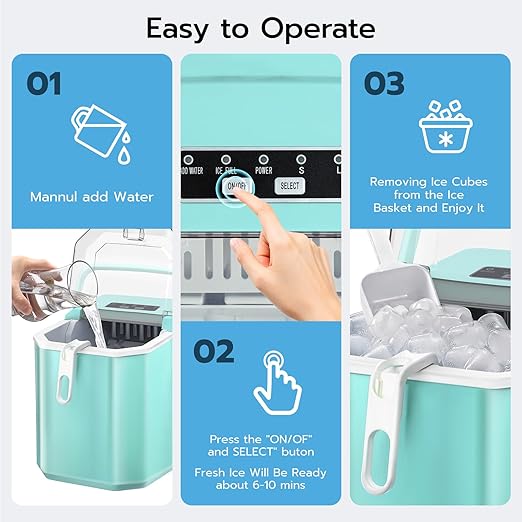 Easy to Operate

01

Mannul add Water

ADD WATER ICE FULL POWER S L

ON/OFF SELECT

02

Press the "ON/OF" and SELECT" buton

Fresh Ice Will Be Ready about 6-10 mins

03

Removing Ice Cubes from the Ice Basket and Enjoy It