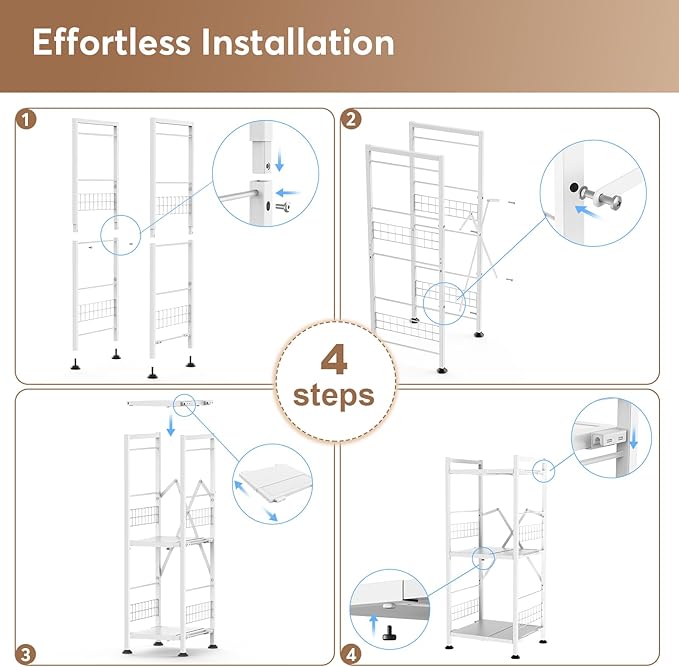 Effortless Installation

1

2

4
steps

3

4