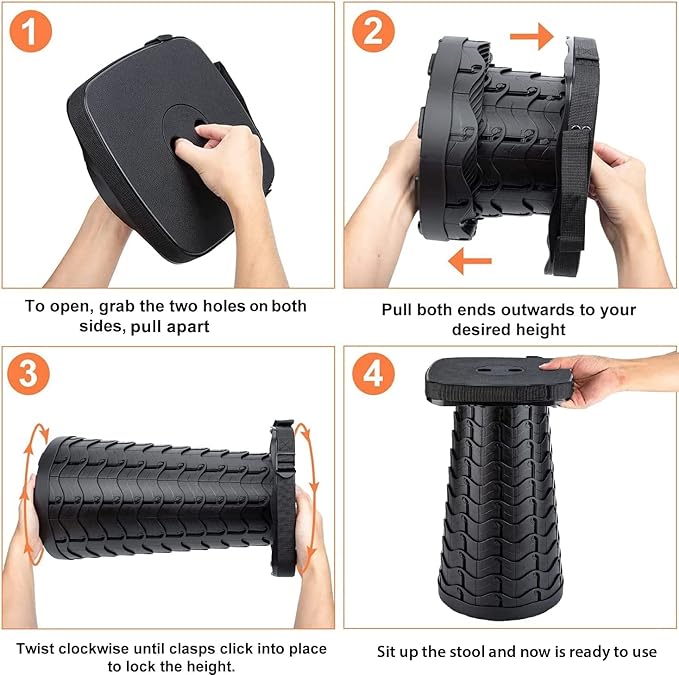 1

To open, grab the two holes on both sides, pull apart

2

Pull both ends outwards to your desired height

3

Twist clockwise until clasps click into place to lock the height.

4

Sit up the stool and now is ready to use