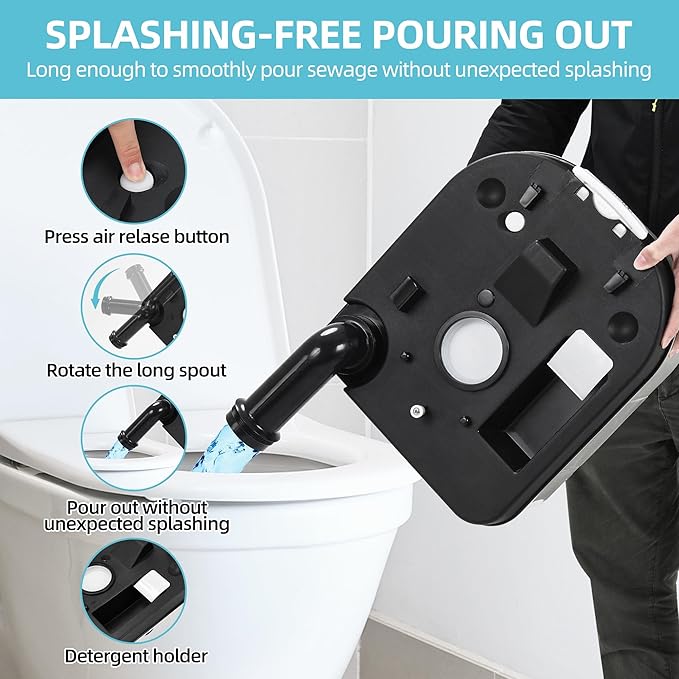 SPLASHING-FREE POURING OUT

Long enough to smoothly pour sewage without unexpected splashing

Press air relase button

Rotate the long spout

Pour out without unexpected splashing

Detergent holder