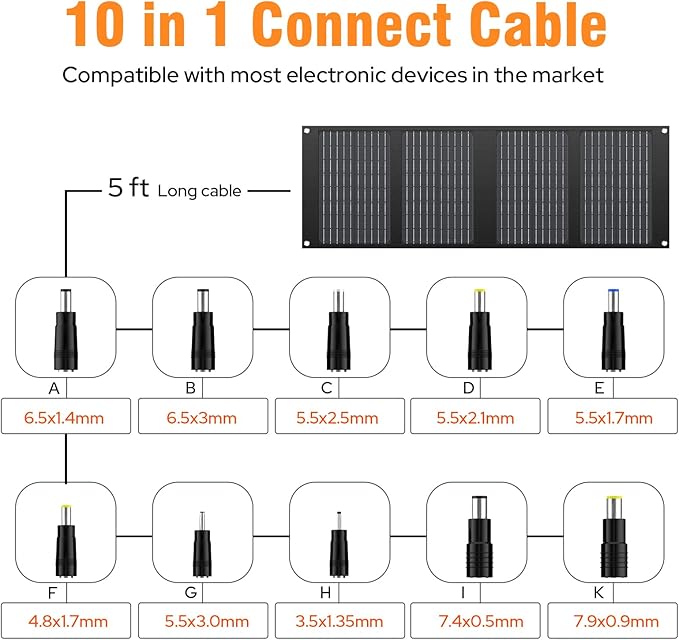 10 in 1 Connect Cable

Compatible with most electronic devices in the market

5 ft Long cable

A
6.5x1.4mm

B
6.5x3mm

C
5.5x2.5mm

D
5.5x2.1mm

E
5.5x1.7mm

F
4.8x1.7mm

G
5.5x3.0mm

H
3.5x1.35mm

I
7.4x0.5mm

K
7.9x0.9mm