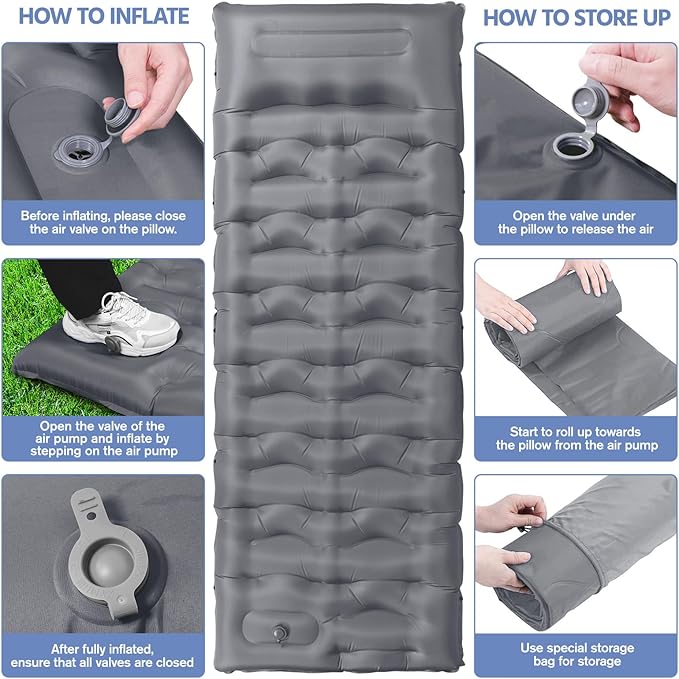 HOW TO INFLATE

Before inflating, please close the air valve on the pillow.

Open the valve of the air pump and inflate by stepping on the air pump

After fully inflated, ensure that all valves are closed

HOW TO STORE UP

Open the valve under the pillow to release the air

Start to roll up towards the pillow from the air pump

Use special storage bag for storage