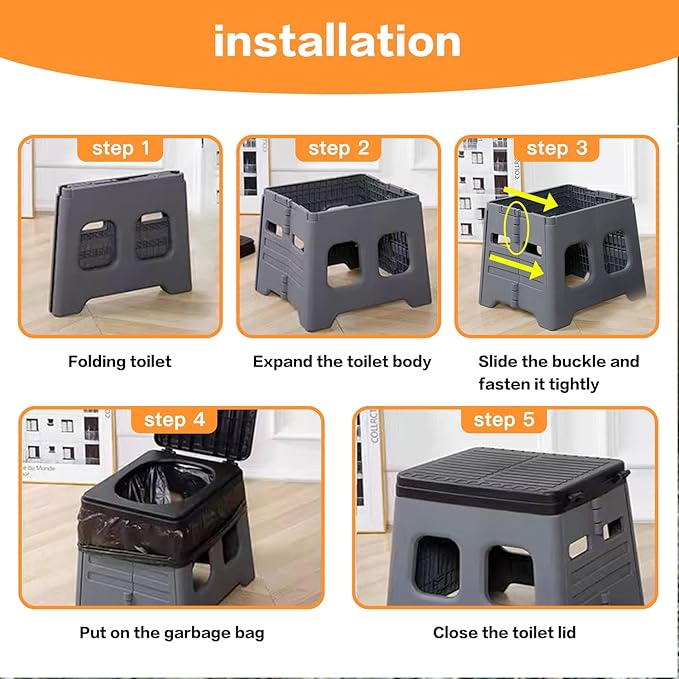 installation

step 1

Folding toilet

step 2

Expand the toilet body

step 3

Slide the buckle and fasten it tightly

step 4

Put on the garbage bag

step 5

Close the toilet lid