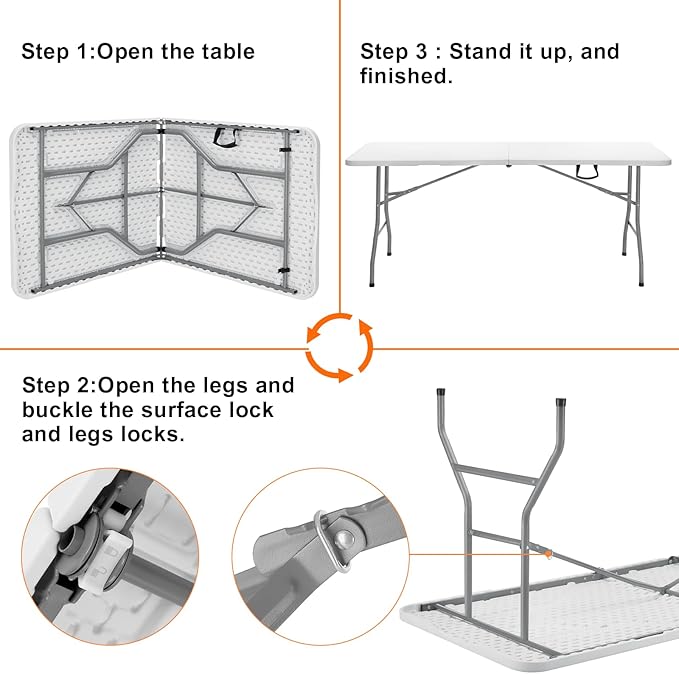 Step 1:Open the table

Step 3 : Stand it up, and finished.

Step 2:Open the legs and buckle the surface lock and legs locks.