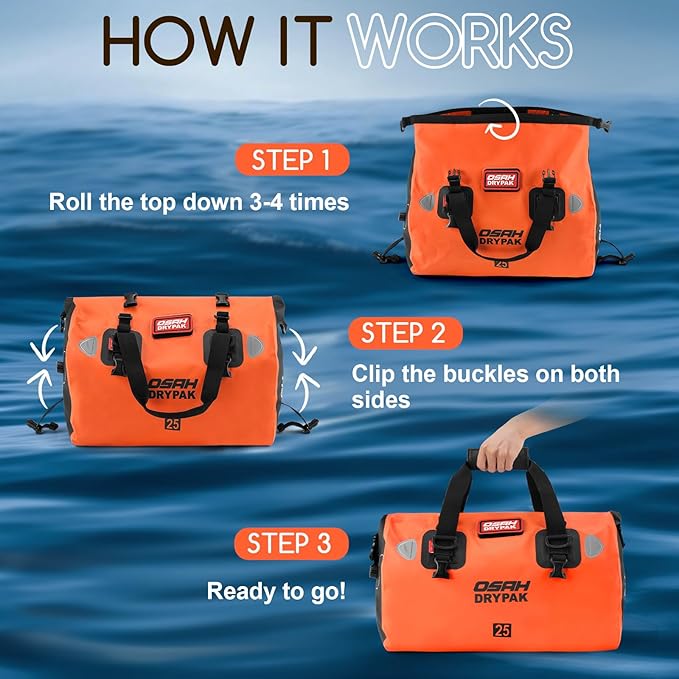 HOW IT WORKS

STEP 1

Roll the top down 3-4 times

OSAH DRYPAK

OSAH DRYPAK

25

OSAH DRYPAK

OSAH DRYPAK

25

STEP 2

Clip the buckles on both sides

STEP 3

Ready to go!

OSAH DRYPAK

OSAH DRYPAK

25