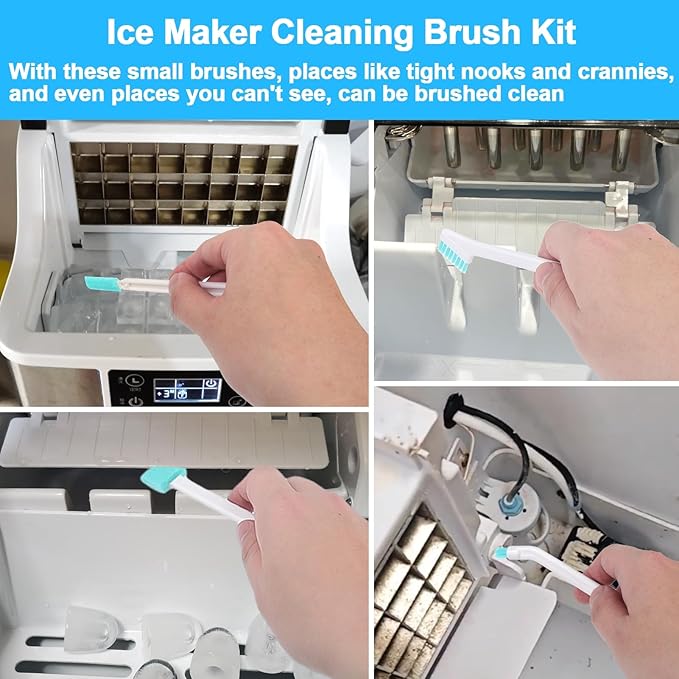 Ice Maker Cleaning Brush Kit

With these small brushes, places like tight nooks and crannies, and even places you can't see, can be brushed clean