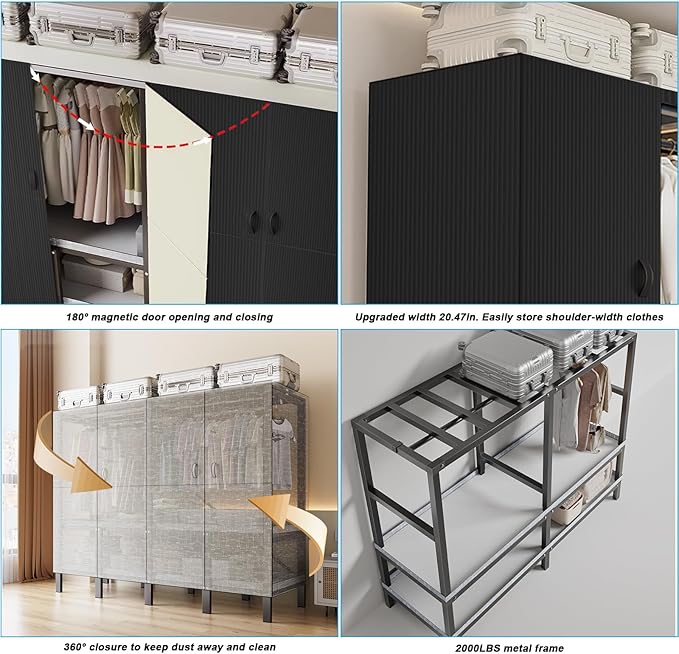 180° magnetic door opening and closing

Upgraded width 20.47In. Easily store shoulder-width clothes

360° closure to keep dust away and clean

2000LBS metal frame