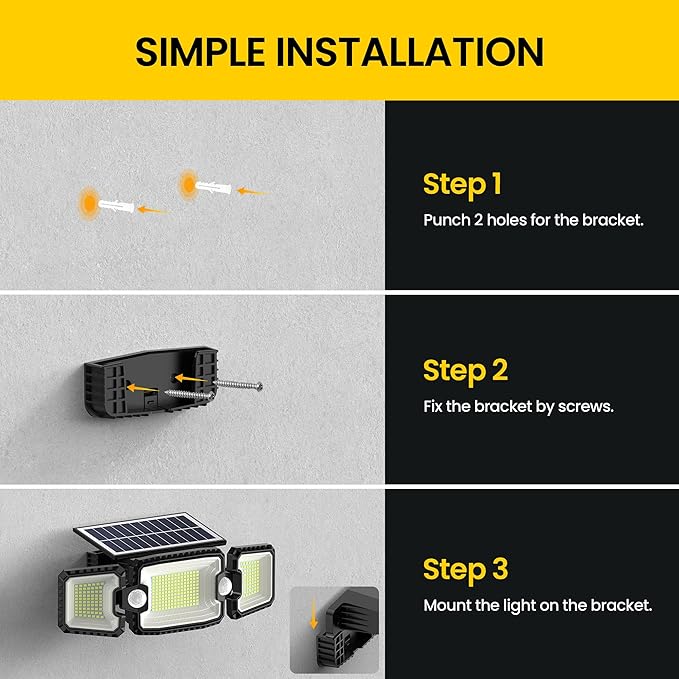 SIMPLE INSTALLATION

Step 1
Punch 2 holes for the bracket.

Step 2
Fix the bracket by screws.

Step 3
Mount the light on the bracket.