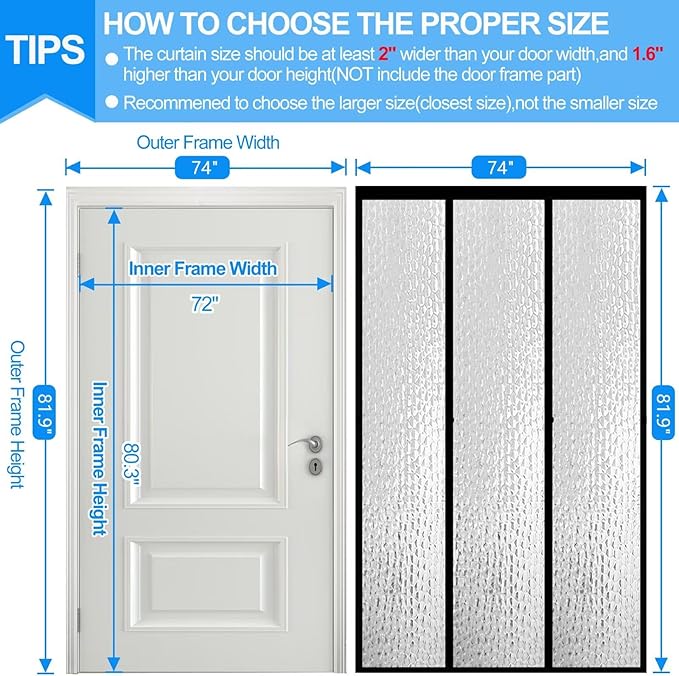 TIPS

HOW TO CHOOSE THE PROPER SIZE

The curtain size should be at least 2'' wider than your door width,and 1.6'' higher than your door height(NOT include the door frame part)

Recommened to choose the larger size(closest size),not the smaller size

Outer Frame Width

74"

74"

Inner Frame Width

72"

Outer Frame Height

81.9"

Inner Frame Height

80.3"

81.9"