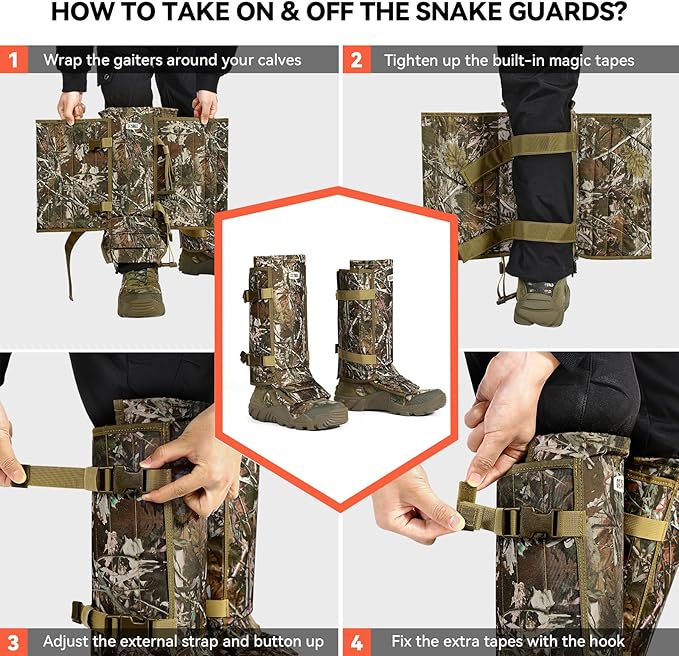 HOW TO TAKE ON & OFF THE SNAKE GUARDS?

1 Wrap the gaiters around your calves

2 Tighten up the built-in magic tapes

3 Adjust the external strap and button up

4 Fix the extra tapes with the hook