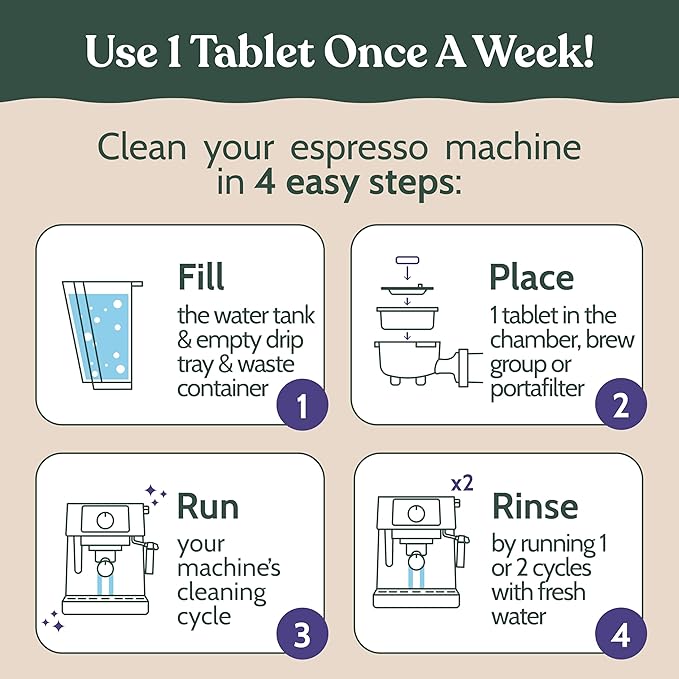 Use 1 Tablet Once A Week!

Clean your espresso machine in 4 easy steps:

Fill
the water tank & empty drip tray & waste container
1

Place
1 tablet in the chamber, brew group or portafilter
2

Run
your machine's cleaning cycle
3

x2
Rinse
by running 1 or 2 cycles with fresh water
4